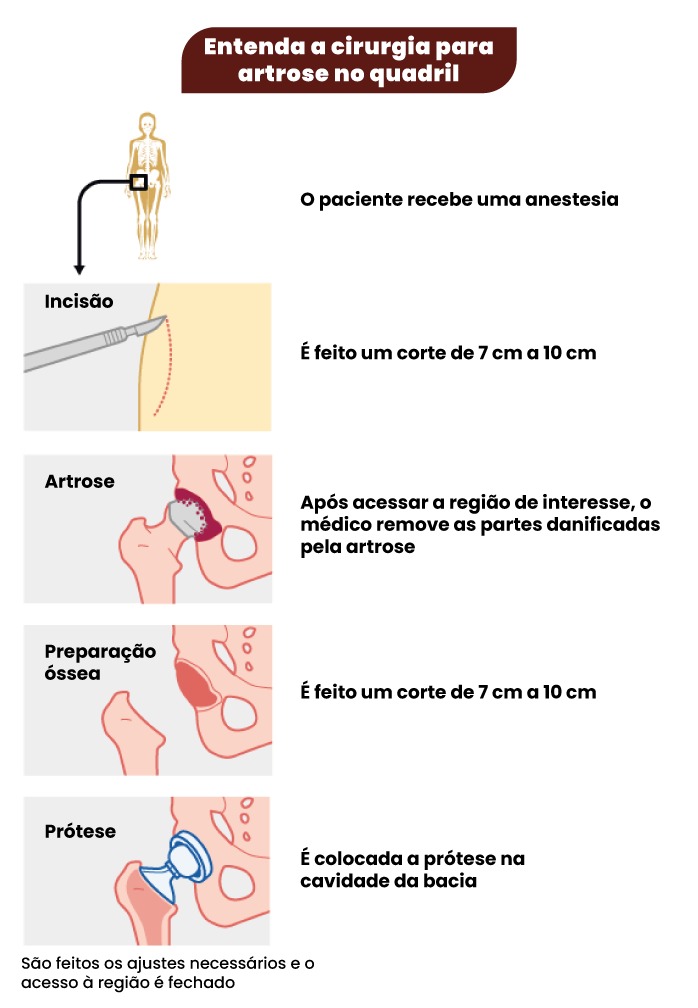 Entenda a cirurgia para artrose no quadril

O paciente recebe uma anestesia

Incisão

É feito um corte de 7 cm a 10 cm

Artrose

Após acessar a região de interesse, o médico remove as partes danificadas pela artrose

Preparação óssea

É feito um corte de 7 cm a 10 cm

Prótese

É colocada a prótese na cavidade da bacia

São feitos os ajustes necessários e o acesso à região é fechado